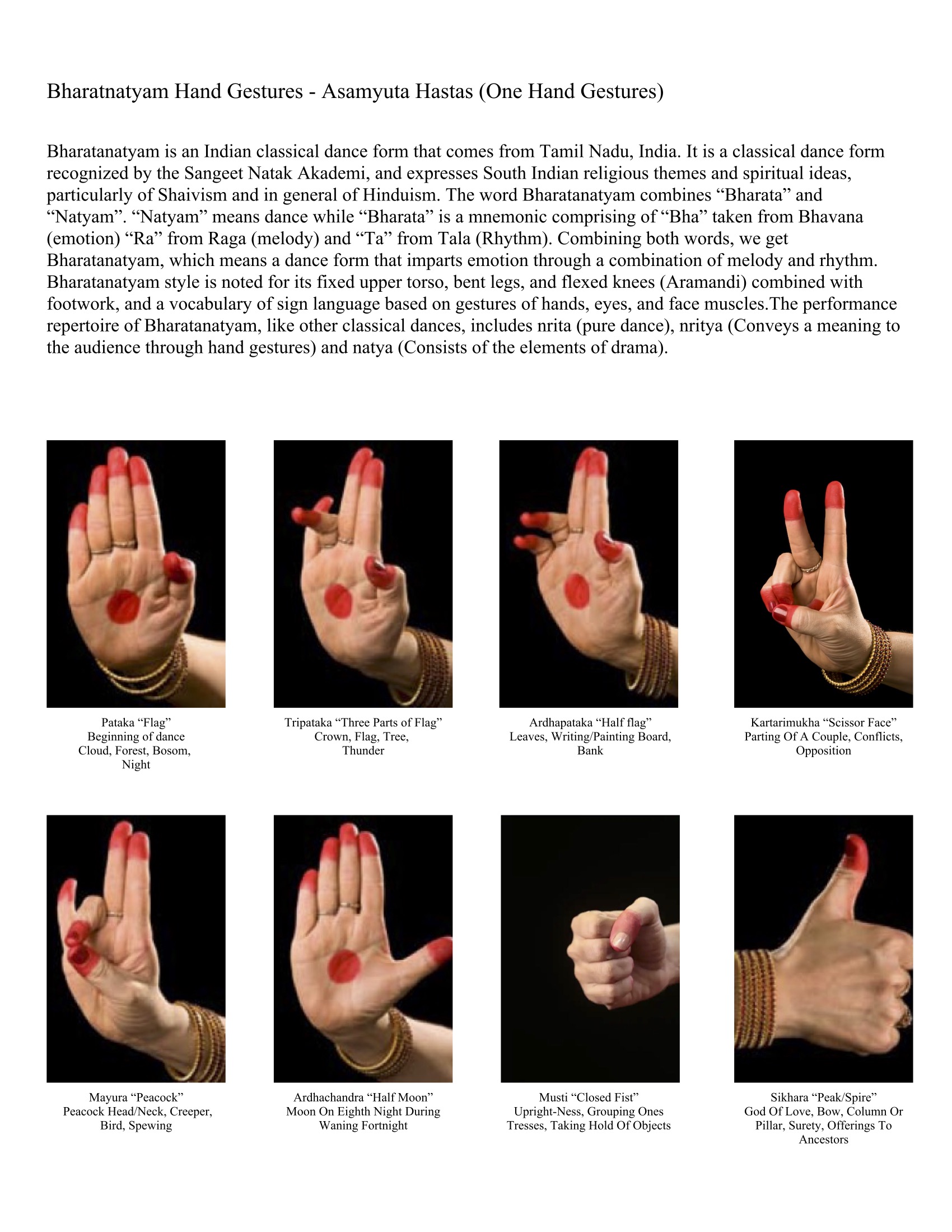 Bharatnatyam Hand Gestures - Asamyuta Hastas (One Hand Gestures)

Bharatanatyam is an Indian classical dance form that comes from Tamil Nadu, India. It is a classical dance form recognized by the Sangeet Natak Akademi, and expresses South Indian religious themes and spiritual ideas, particularly of Shaivism and in general of Hinduism. The word Bharatanatyam combines “Bharata” and “Natyam”. “Natyam” means dance while “Bharata” is a mnemonic comprising of “Bha” taken from Bhavana (emotion) “Ra” from Raga (melody) and “Ta” from Tala (Rhythm). Combining both words, we get Bharatanatyam, which means a dance form that imparts emotion through a combination of melody and rhythm. Bharatanatyam style is noted for its fixed upper torso, bent legs, and flexed knees (Aramandi) combined with footwork, and a vocabulary of sign language based on gestures of hands, eyes, and face muscles.The performance repertoire of Bharatanatyam, like other classical dances, includes nrita (pure dance), nritya (Conveys a meaning to the audience through hand gestures) and natya (Consists of the elements of drama).

Pataka “Flag”
Beginning of dance
Cloud, Forest, Bosom, Night

Tripataka “Three Parts of Flag”
Crown, Flag, Tree, Thunder

Ardhapataka “Half flag”
Leaves, Writing/Painting Board, Bank

Kartarimukha “Scissor Face”
Parting Of A Couple, Conflicts, Opposition

Mayura “Peacock”
Peacock Head/Neck, Creeper, Bird, Spewing

Ardhachandra “Half Moon”
Moon On Eighth Night During Waning Fortnight

Musti “Closed Fist”
Upright-Ness, Grouping Ones Tresses, Taking Hold Of Objects

Sikhara “Peak/Spire”
God Of Love, Bow, Column Or Pillar, Surety, Offerings To Ancestors